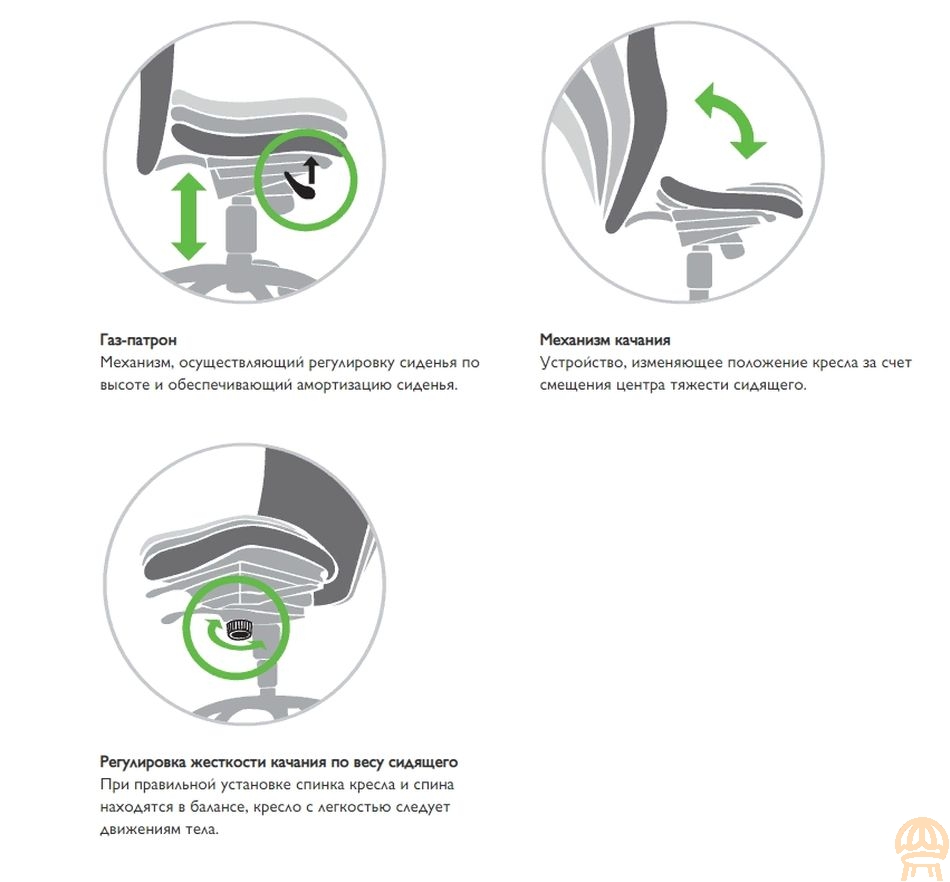 Газ-патрон
Механизм, осуществляющий регулировку сиденья по высоте и обеспечивающий амортизацию сиденья.

Механизм качания
Устройство, изменяющее положение кресла за счет смещения центра тяжести сидящего.

Регулировка жесткости качания по весу сидящего
При правильной установке спинка кресла и спина находятся в балансе, кресло с легкостью следует движениям тела.