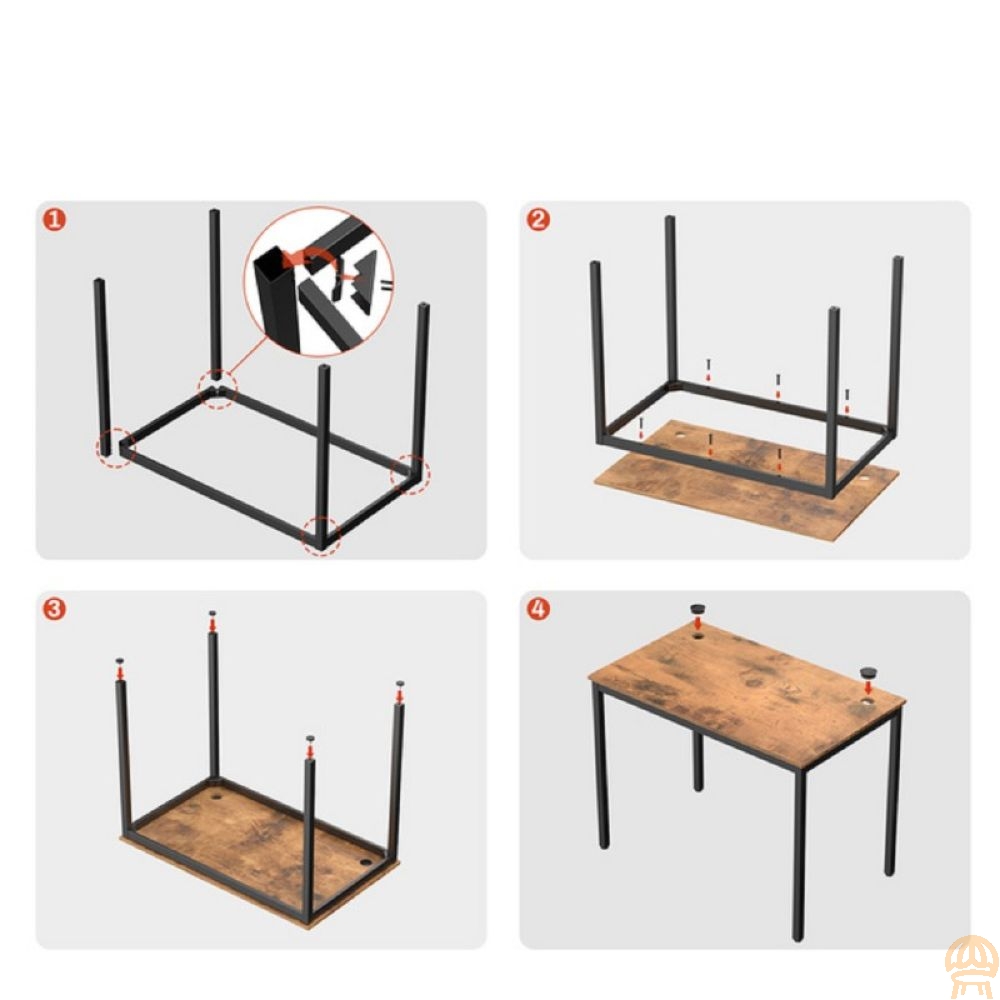 1

2

3

4